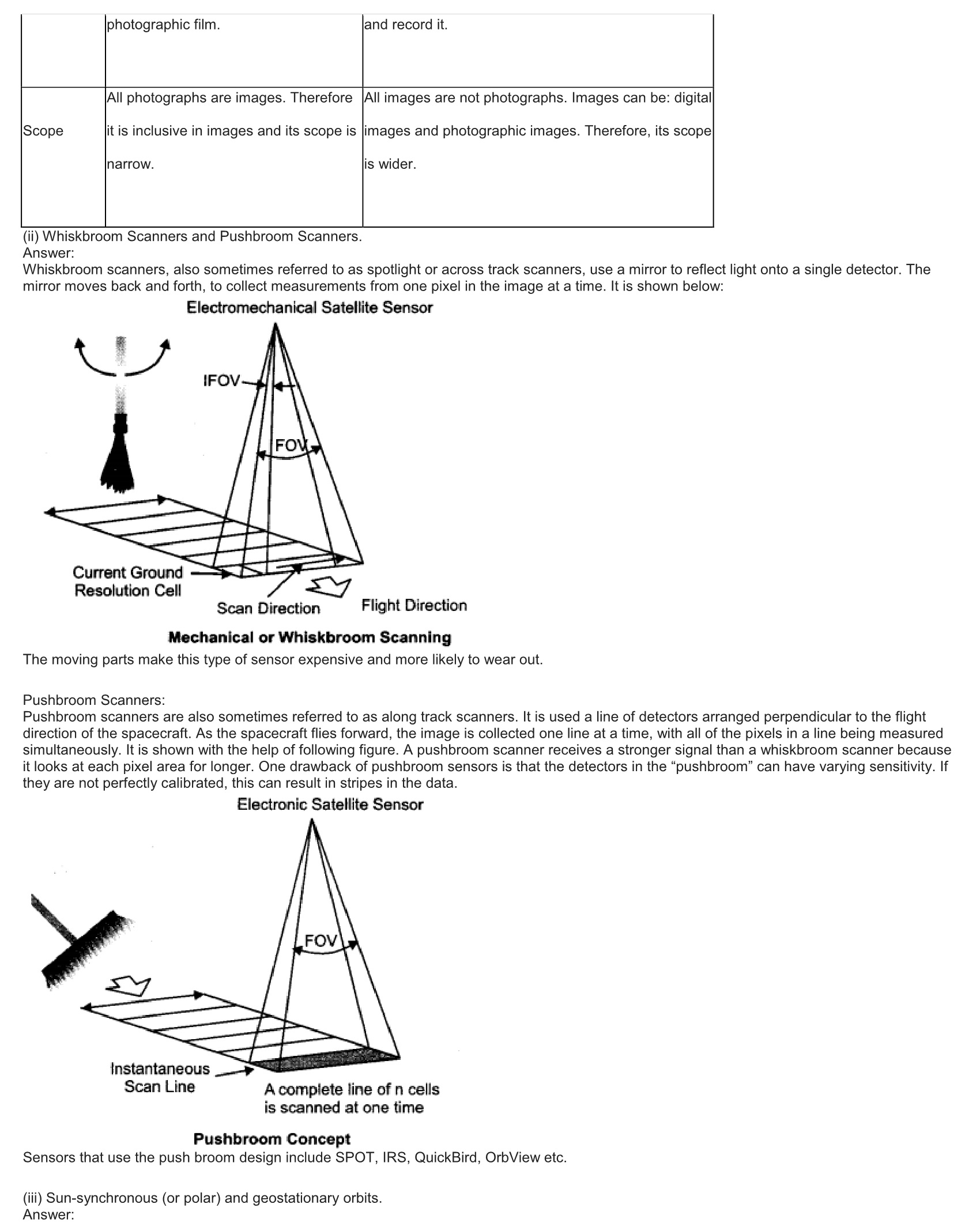 | | photographic film. | and record it. |
|---|---|---|
| Scope | All photographs are images. Therefore it is inclusive in images and its scope is narrow. | All images are not photographs. Images can be: digital images and photographic images. Therefore, its scope is wider. |

(ii) Whiskbroom Scanners and Pushbroom Scanners.
Answer:
Whiskbroom scanners, also sometimes referred to as spotlight or across track scanners, use a mirror to reflect light onto a single detector. The mirror moves back and forth, to collect measurements from one pixel in the image at a time. It is shown below:

Electromechanical Satellite Sensor

IFOV

FOV

Current Ground Resolution Cell

Scan Direction

Flight Direction

Mechanical or Whiskbroom Scanning

The moving parts make this type of sensor expensive and more likely to wear out.

Pushbroom Scanners:
Pushbroom scanners are also sometimes referred to as along track scanners. It is used a line of detectors arranged perpendicular to the flight direction of the spacecraft. As the spacecraft flies forward, the image is collected one line at a time, with all of the pixels in a line being measured simultaneously. It is shown with the help of following figure. A pushbroom scanner receives a stronger signal than a whiskbroom scanner because it looks at each pixel area for longer. One drawback of pushbroom sensors is that the detectors in the “pushbroom” can have varying sensitivity. If they are not perfectly calibrated, this can result in stripes in the data.

Electronic Satellite Sensor

FOV

Instantaneous Scan Line

A complete line of n cells is scanned at one time

Pushbroom Concept

Sensors that use the push broom design include SPOT, IRS, QuickBird, OrbView etc.

(iii) Sun-synchronous (or polar) and geostationary orbits.
Answer: